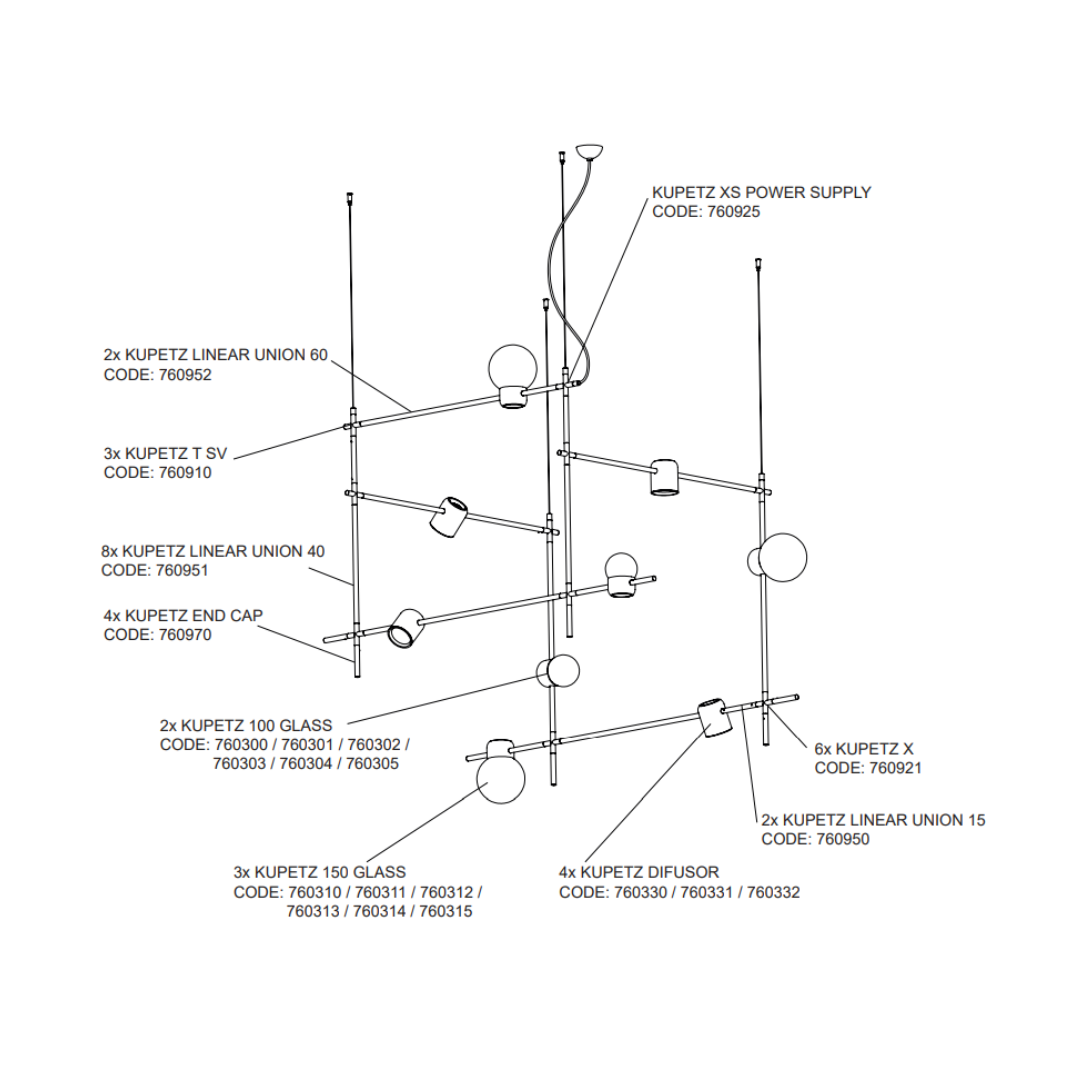 KUPETZ XS POWER SUPPLY
CODE: 760925

2x KUPETZ LINEAR UNION 60
CODE: 760952

3x KUPETZ T SV
CODE: 760910

8x KUPETZ LINEAR UNION 40
CODE: 760951

4x KUPETZ END CAP
CODE: 760970

2x KUPETZ 100 GLASS
CODE: 760300 / 760301 / 760302 / 760303 / 760304 / 760305

6x KUPETZ X
CODE: 760921

2x KUPETZ LINEAR UNION 15
CODE: 760950

3x KUPETZ 150 GLASS
CODE: 760310 / 760311 / 760312 / 760313 / 760314 / 760315

4x KUPETZ DIFUSOR
CODE: 760330 / 760331 / 760332