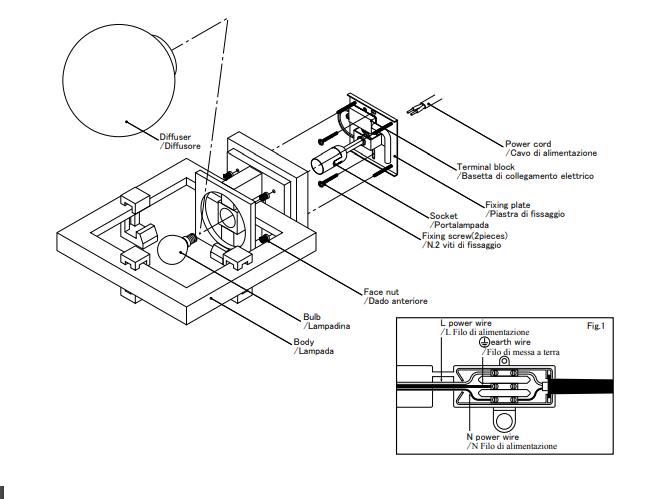 Diffuser
/Diffusore

Power cord
/Cavo di alimentazione

Terminal block
/Basetta di collegamento elettrico

Fixing plate
/Piastra di fissaggio

Socket
/Portalampada

Fixing screw(2pieces)
/N.2 viti di fissaggio

Face nut
/Dado anteriore

Bulb
/Lampadina

Body
/Lampada

L power wire
/L Filo di alimentazione

Fig.1

earth wire
/Filo di messa a terra

N power wire
/N Filo di alimentazione